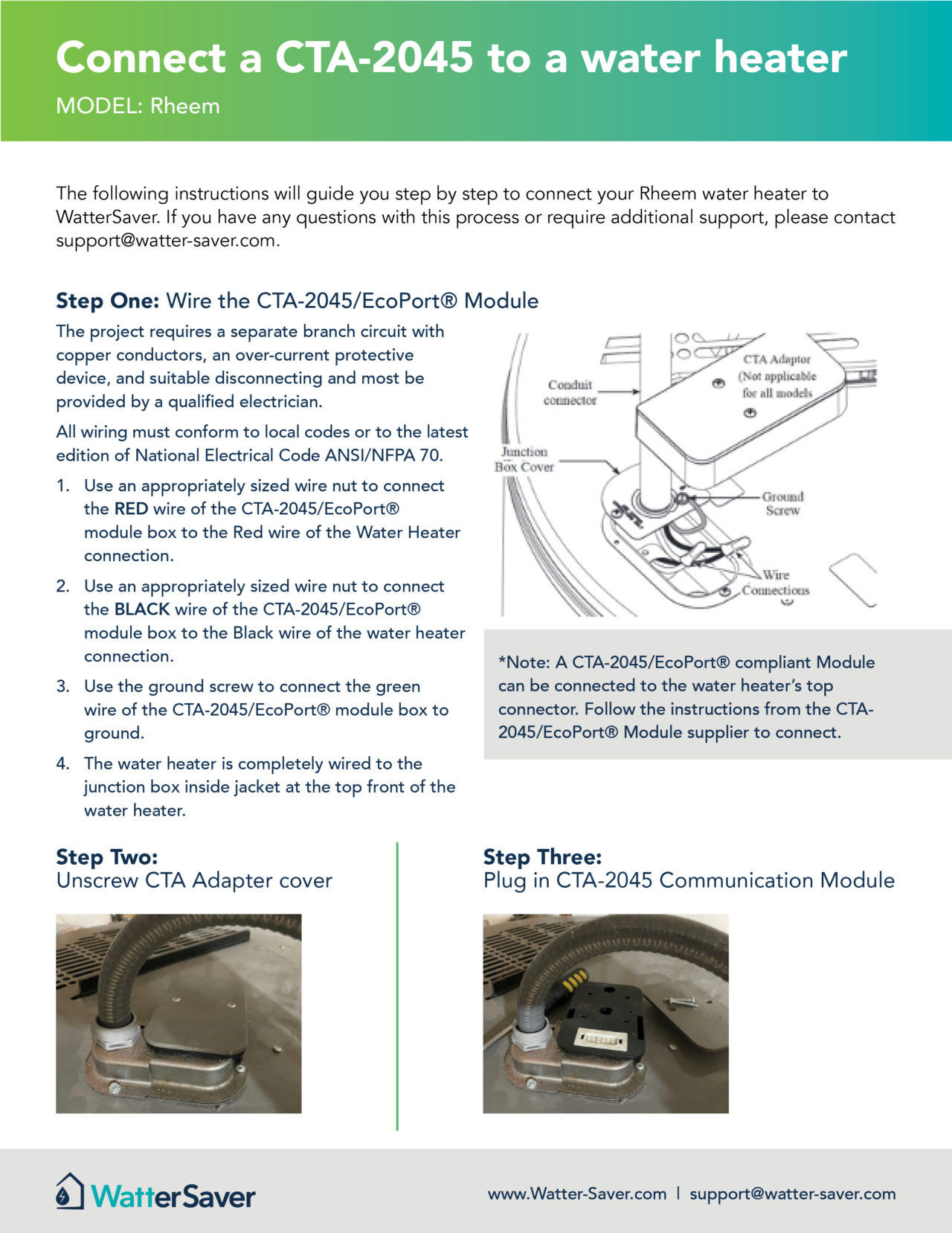 Connect a CTA-2045 to a water heater

MODEL: Rheem

The following instructions will guide you step by step to connect your Rheem water heater to WatterSaver. If you have any questions with this process or require additional support, please contact support@watter-saver.com.

Step One: Wire the CTA-2045/EcoPort® Module

The project requires a separate branch circuit with copper conductors, an over-current protective device, and suitable disconnecting and most be provided by a qualified electrician.

All wiring must conform to local codes or to the latest edition of National Electrical Code ANSI/NFPA 70.

1. Use an appropriately sized wire nut to connect the RED wire of the CTA-2045/EcoPort® module box to the Red wire of the Water Heater connection.
2. Use an appropriately sized wire nut to connect the BLACK wire of the CTA-2045/EcoPort® module box to the Black wire of the water heater connection.
3. Use the ground screw to connect the green wire of the CTA-2045/EcoPort® module box to ground.
4. The water heater is completely wired to the junction box inside jacket at the top front of the water heater.

Conduit connector
CTA Adaptor (Not applicable for all models
Junction Box Cover
Ground Screw
Wire Connections

*Note: A CTA-2045/EcoPort® compliant Module can be connected to the water heater's top connector. Follow the instructions from the CTA-2045/EcoPort® Module supplier to connect.

Step Two:
Unscrew CTA Adapter cover

Step Three:
Plug in CTA-2045 Communication Module

WatterSaver

www.Watter-Saver.com | support@watter-saver.com